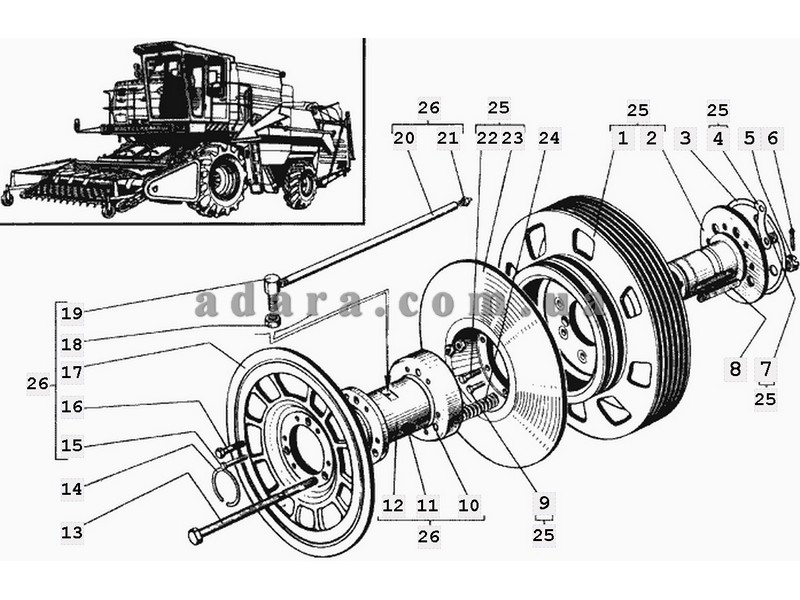 26
20 21
25
22 23
24
25
1 2
3
25
4
5
6
adara.com.ua
19
18
17
26
16
15
14
13
12 11 10
26
9
25
8
7
25